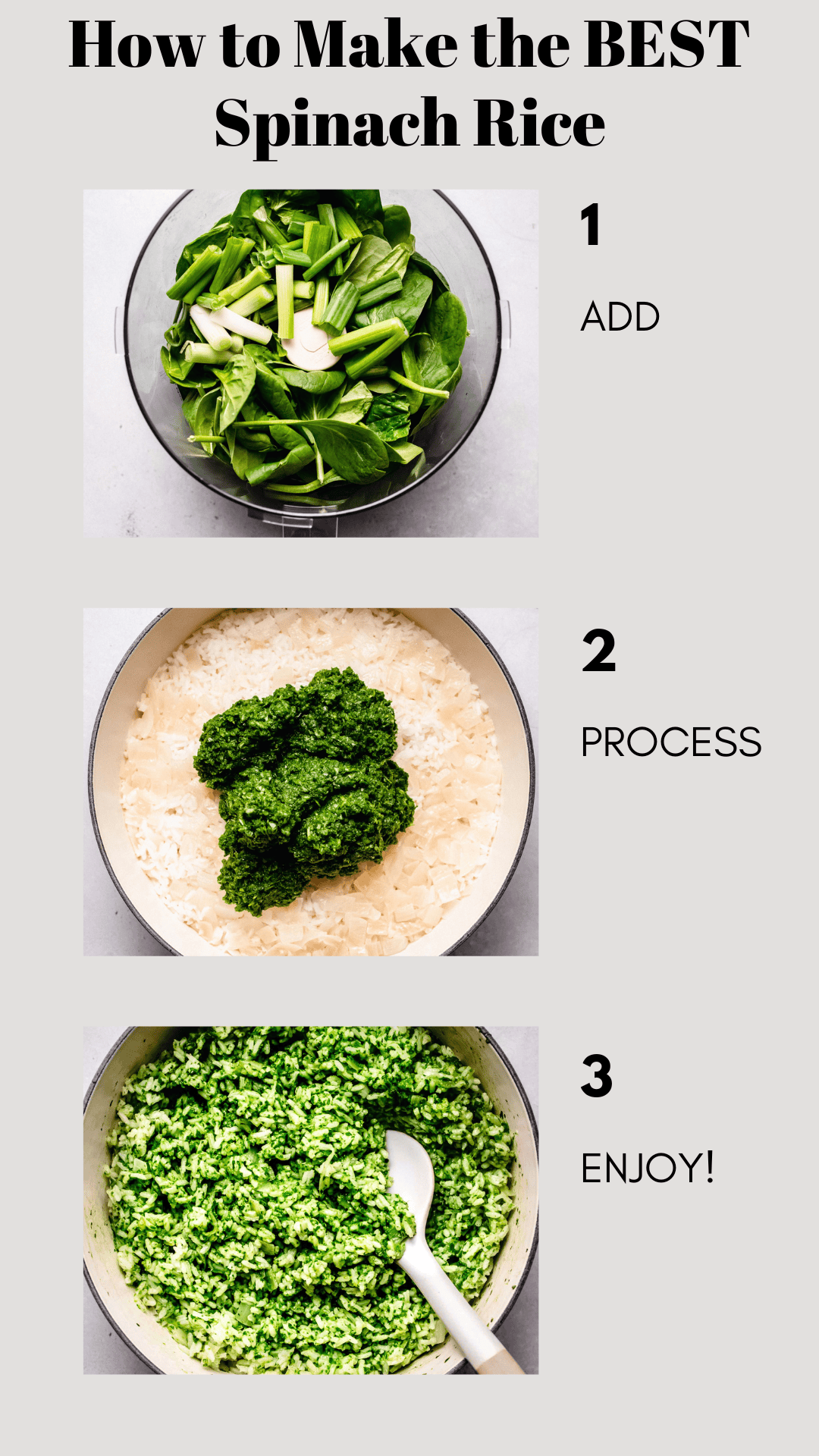 How to Make the BEST Spinach Rice

1

ADD

2

PROCESS

3

ENJOY!